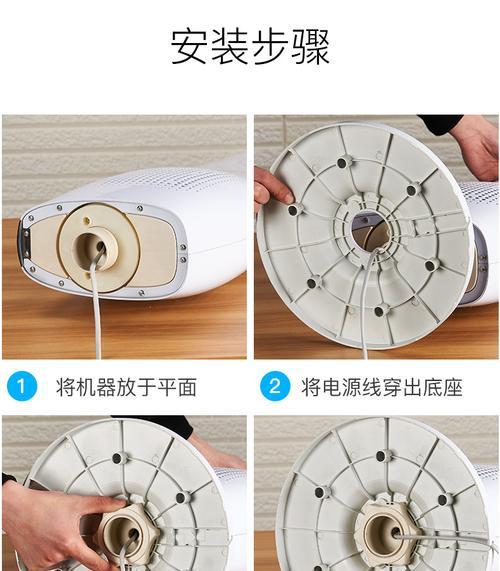 安装步骤

1 将机器放于平面

2 将电源线穿出底座